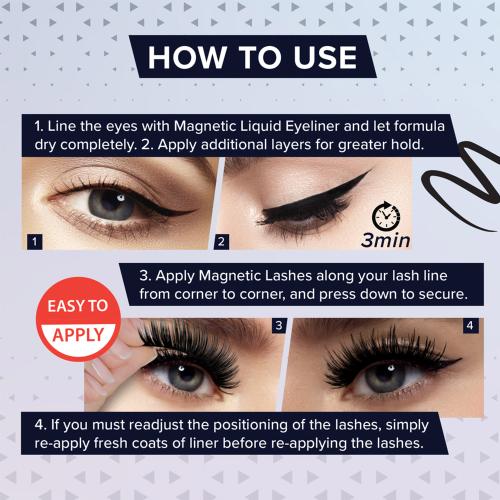 HOW TO USE

1. Line the eyes with Magnetic Liquid Eyeliner and let formula dry completely. 2. Apply additional layers for greater hold.

1

2

3min

3. Apply Magnetic Lashes along your lash line from corner to corner, and press down to secure.

EASY TO APPLY

3

4

4. If you must readjust the positioning of the lashes, simply re-apply fresh coats of liner before re-applying the lashes.